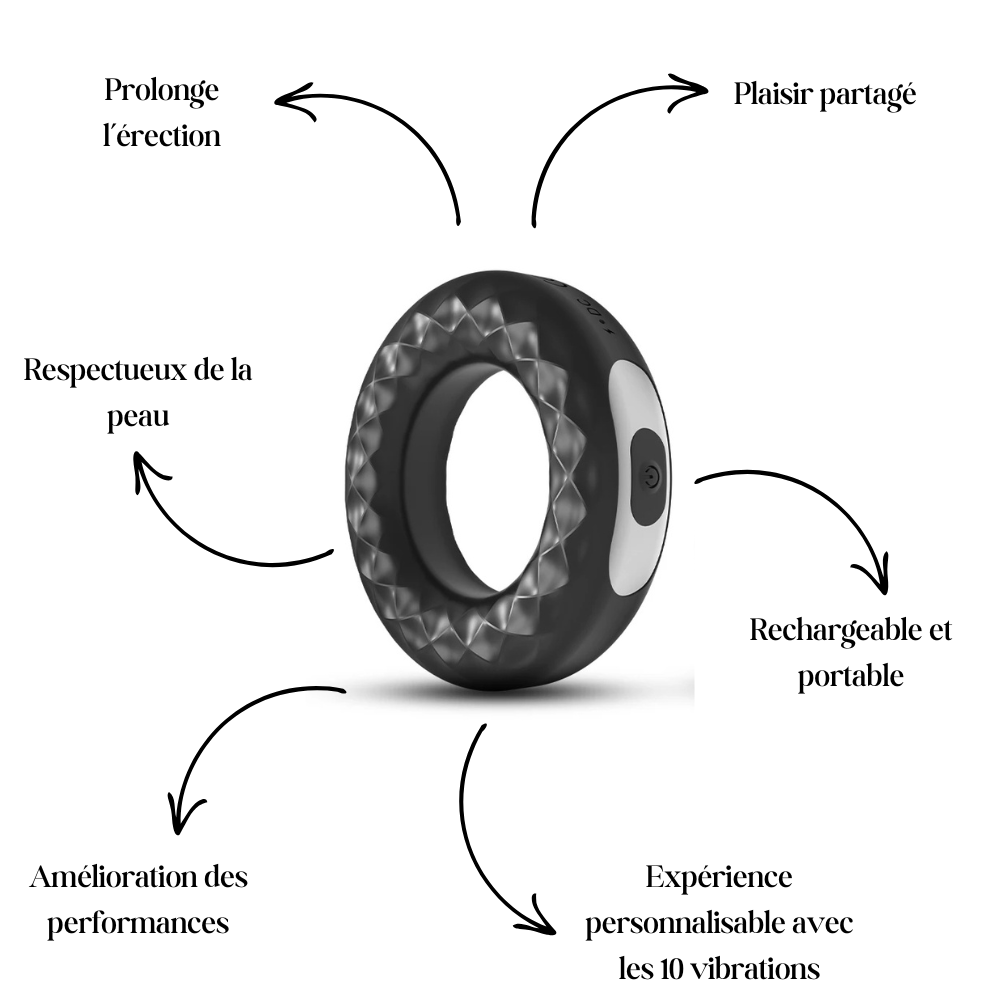 Prolonge l'érection

Plaisir partagé

Respectueux de la peau

Rechargeable et portable

Amélioration des performances

Expérience personnalisable avec les 10 vibrations